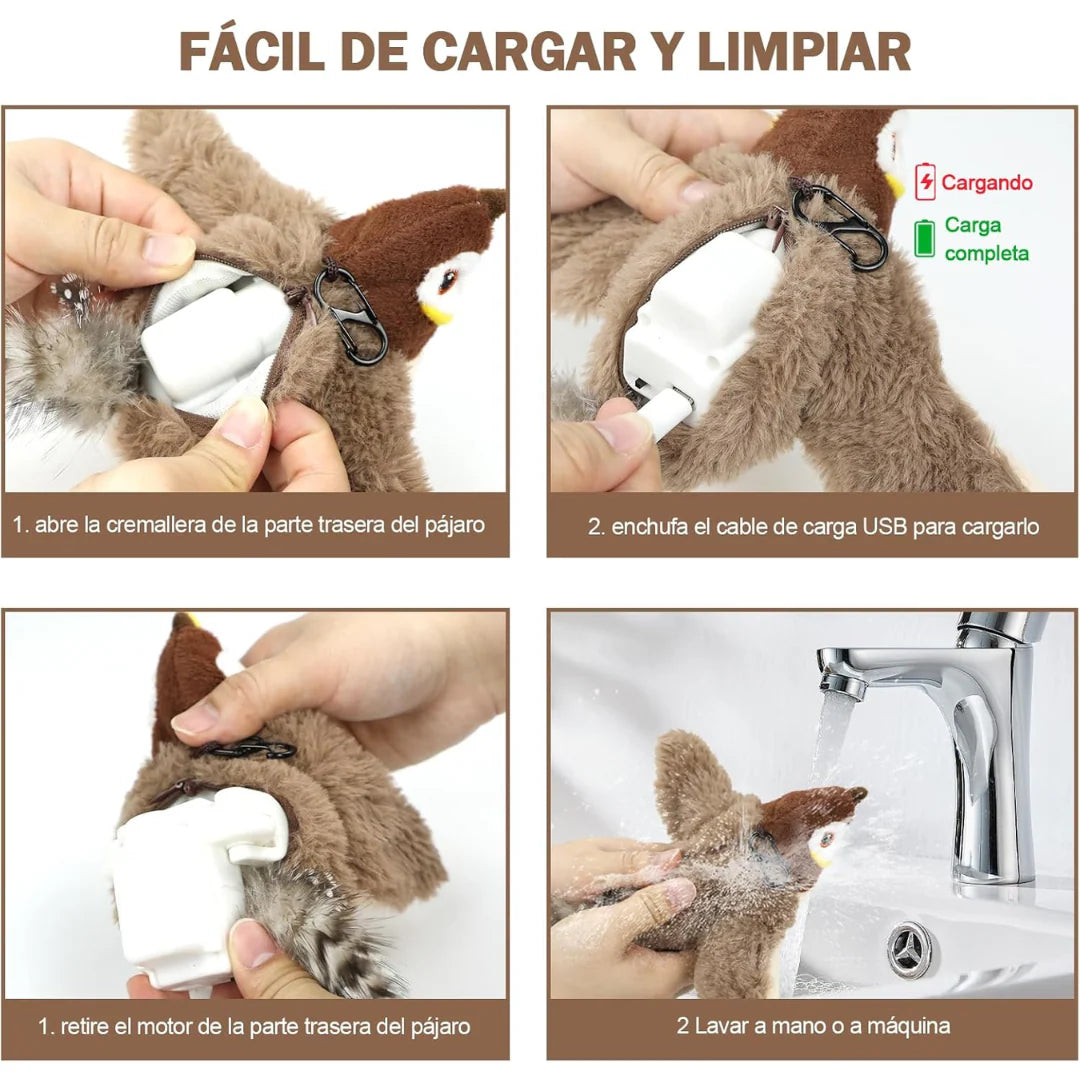 FÁCIL DE CARGAR Y LIMPIAR

1. abre la cremallera de la parte trasera del pájaro

Cargando

Carga completa

2. enchufa el cable de carga USB para cargarlo

1. retire el motor de la parte trasera del pájaro

2 Lavar a mano o a máquina